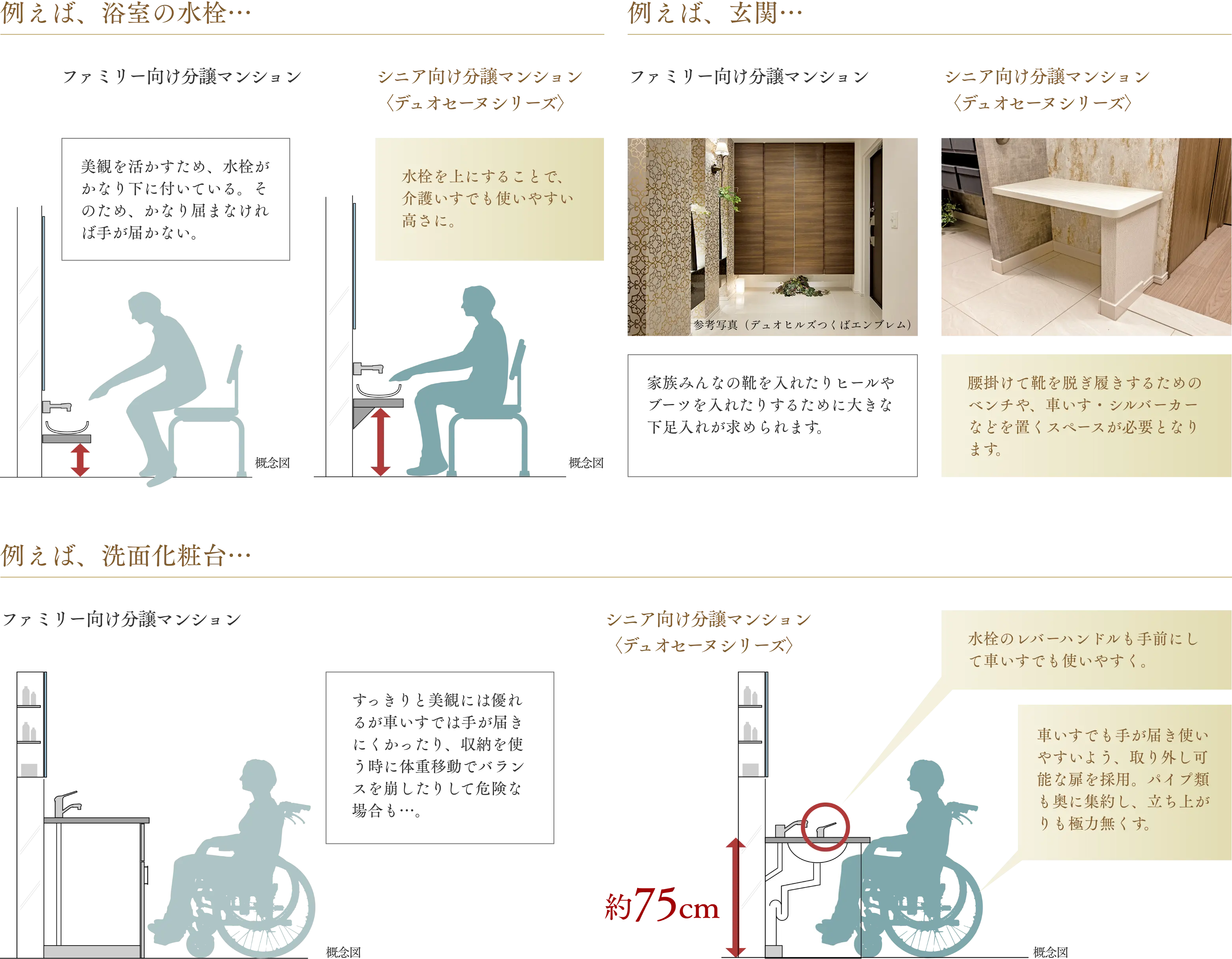 例えば、浴室の水栓…

ファミリー向け分譲マンション

美観を活かすため、水栓がかなり下に付いている。そのため、かなり屈まなければ手が届かない。

概念図

シニア向け分譲マンション
〈デュオセーヌシリーズ〉

水栓を上にすることで、介護いすでも使いやすい高さに。

概念図

例えば、玄関…

ファミリー向け分譲マンション

参考写真（デュオヒルズつくばエンブレム）

家族みんなの靴を入れたりヒールやブーツを入れたりするために大きな下足入れが求められます。

シニア向け分譲マンション
〈デュオセーヌシリーズ〉

腰掛けて靴を脱ぎ履きするためのベンチや、車いす・シルバーカーなどを置くスペースが必要となります。

例えば、洗面化粧台…

ファミリー向け分譲マンション

すっきりと美観には優れるが車いすでは手が届きにくかったり、収納を使う時に体重移動でバランスを崩したりして危険な場合も…。

概念図

シニア向け分譲マンション
〈デュオセーヌシリーズ〉

水栓のレバーハンドルも手前にして車いすでも使いやすく。

車いすでも手が届き使いやすいよう、取り外し可能な扉を採用。パイプ類も奥に集約し、立ち上がりも極力無くす。

約75cm

概念図